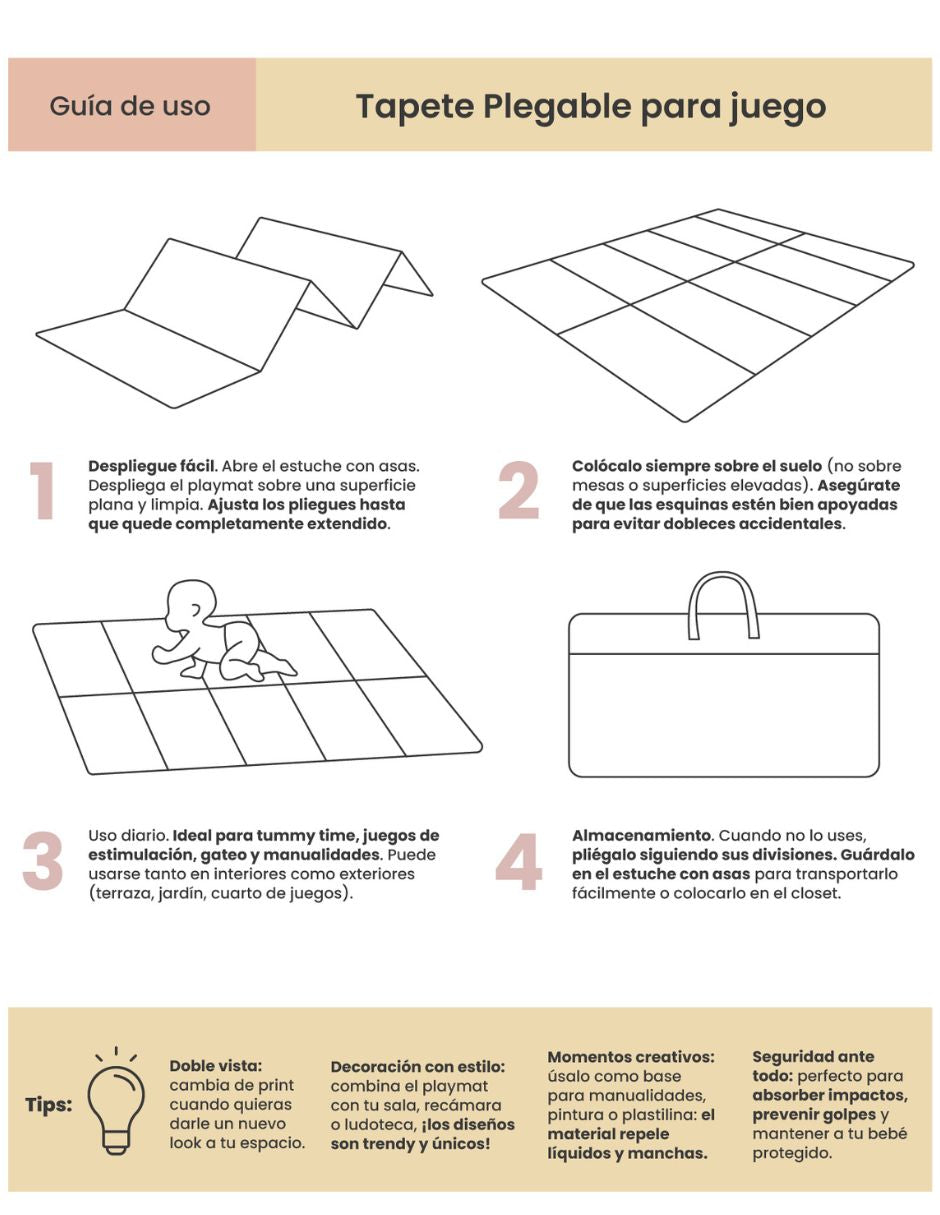 Guía de uso

Tapete Plegable para juego

1

Despliegue fácil. Abre el estuche con asas. Despliega el playmat sobre una superficie plana y limpia. Ajusta los pliegues hasta que quede completamente extendido.

2

Colócalo siempre sobre el suelo (no sobre mesas o superficies elevadas). Asegúrate de que las esquinas estén bien apoyadas para evitar dobleces accidentales.

3

Uso diario. Ideal para tummy time, juegos de estimulación, gateo y manualidades. Puede usarse tanto en interiores como exteriores (terraza, jardín, cuarto de juegos).

4

Almacenamiento. Cuando no lo uses, pliégalo siguiendo sus divisiones. Guárdalo en el estuche con asas para transportarlo fácilmente o colocarlo en el closet.

Tips:

Doble vista: cambia de print cuando quieras darle un nuevo look a tu espacio.

Decoración con estilo: combina el playmat con tu sala, recámara o ludoteca, ¡los diseños son trendy y únicos!

Momentos creativos: úsalo como base para manualidades, pintura o plastilina: el material repele líquidos y manchas.

Seguridad ante todo: perfecto para absorber impactos, prevenir golpes y mantener a tu bebé protegido.